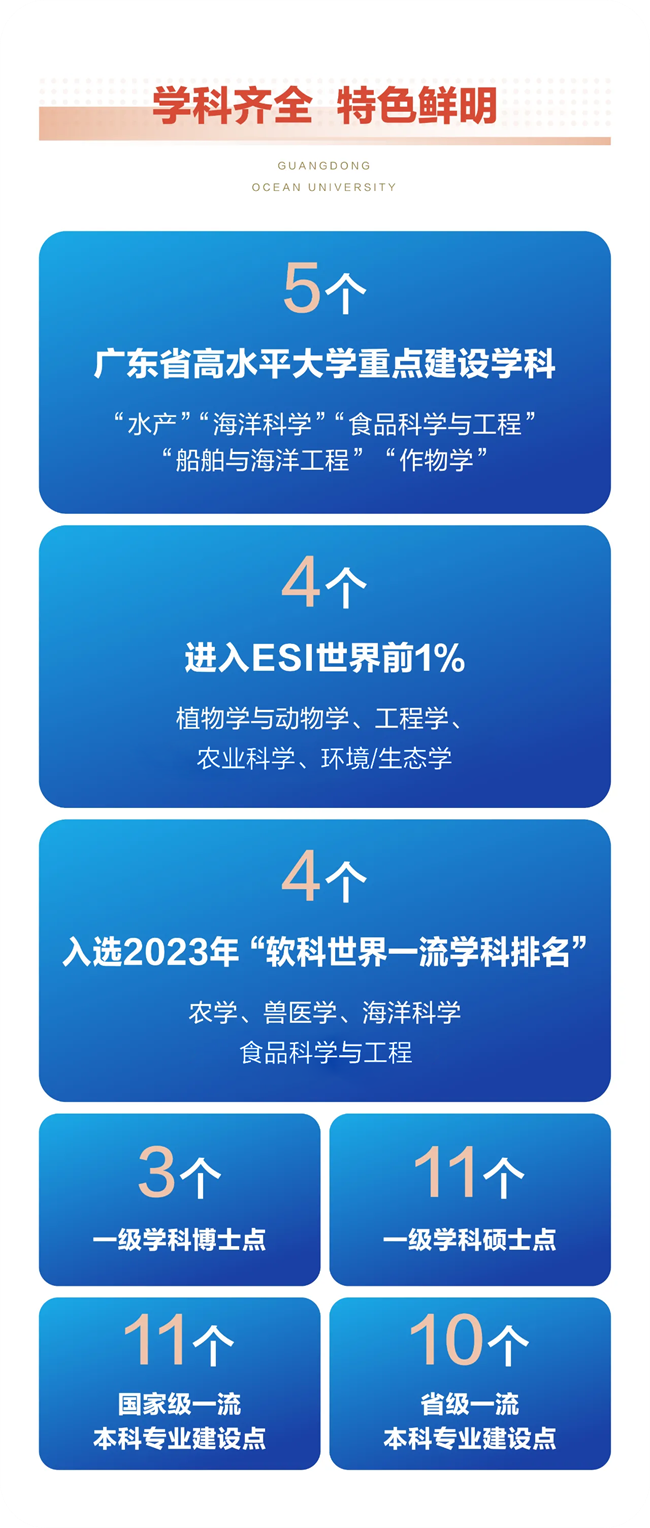 学科齐全 特色鲜明

GUANGDONG
OCEAN UNIVERSITY

5个

广东省高水平大学重点建设学科

“水产”“海洋科学”“食品科学与工程”
“船舶与海洋工程”“作物学”

4个

进入ESI世界前1%

植物学与动物学、工程学、
农业科学、环境/生态学

4个

入选2023年“软科世界一流学科排名”

农学、兽医学、海洋科学
食品科学与工程

3个

一级学科博士点

11个

一级学科硕士点

11个

国家级一流
本科专业建设点

10个

省级一流
本科专业建设点