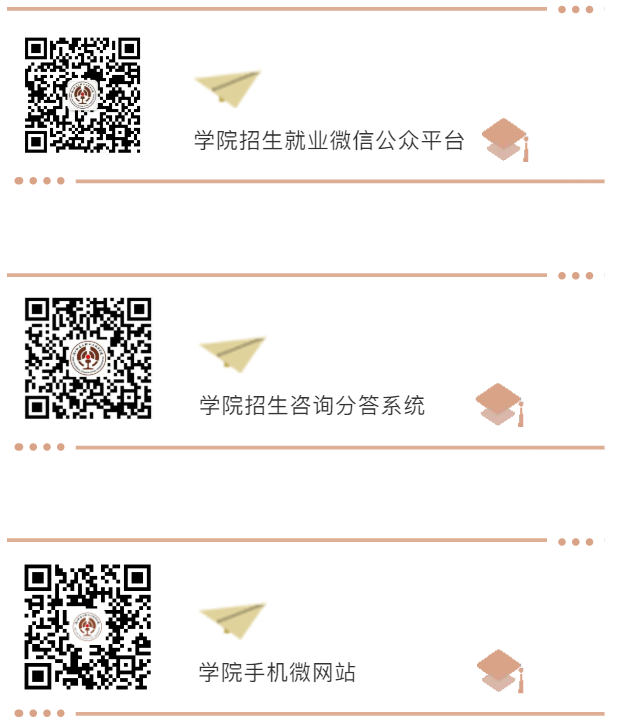 学院招生就业微信公众平台

学院招生咨询分答系统

学院手机微网站