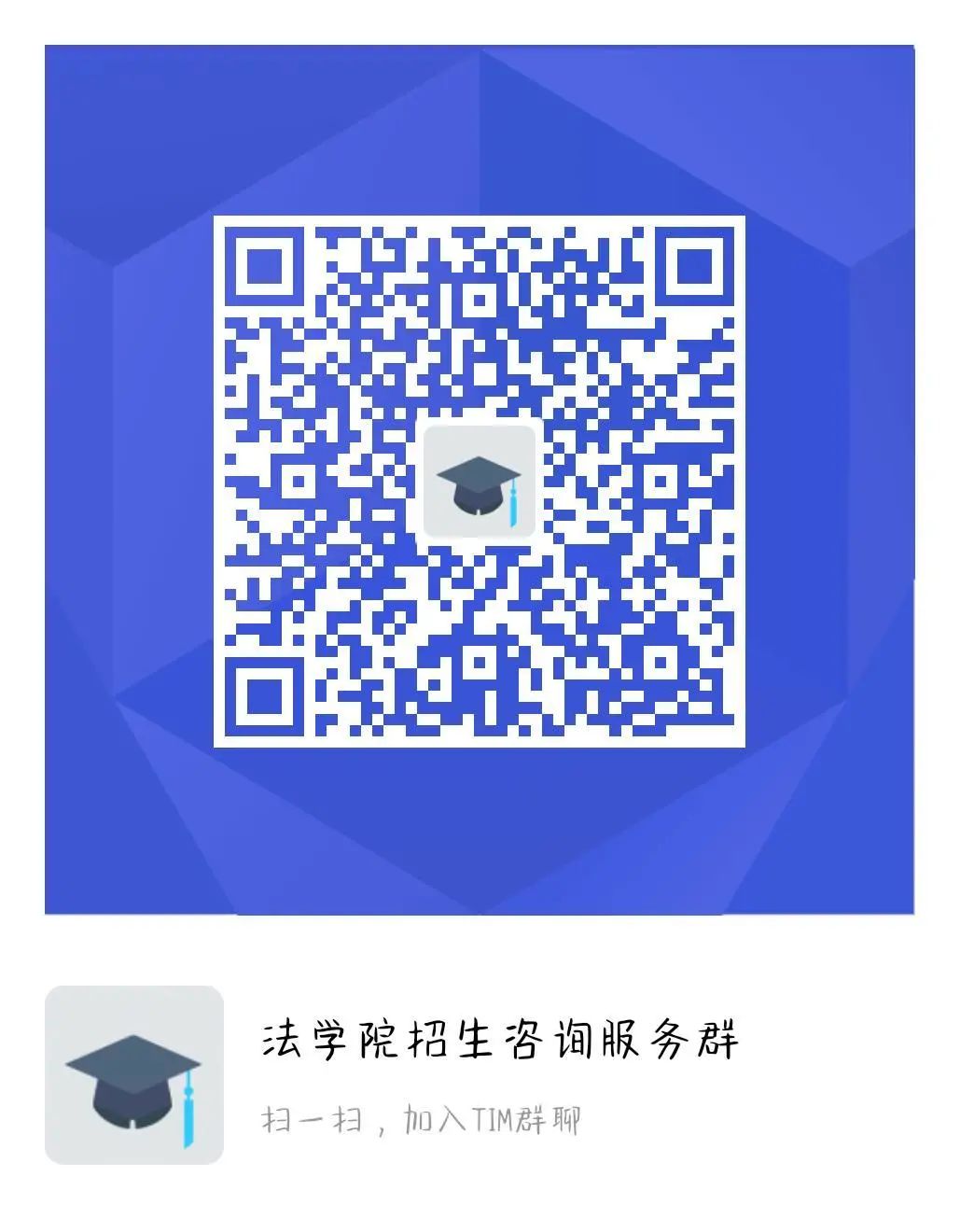 法学院招生咨询服务群

扫一扫，加入TIM群聊