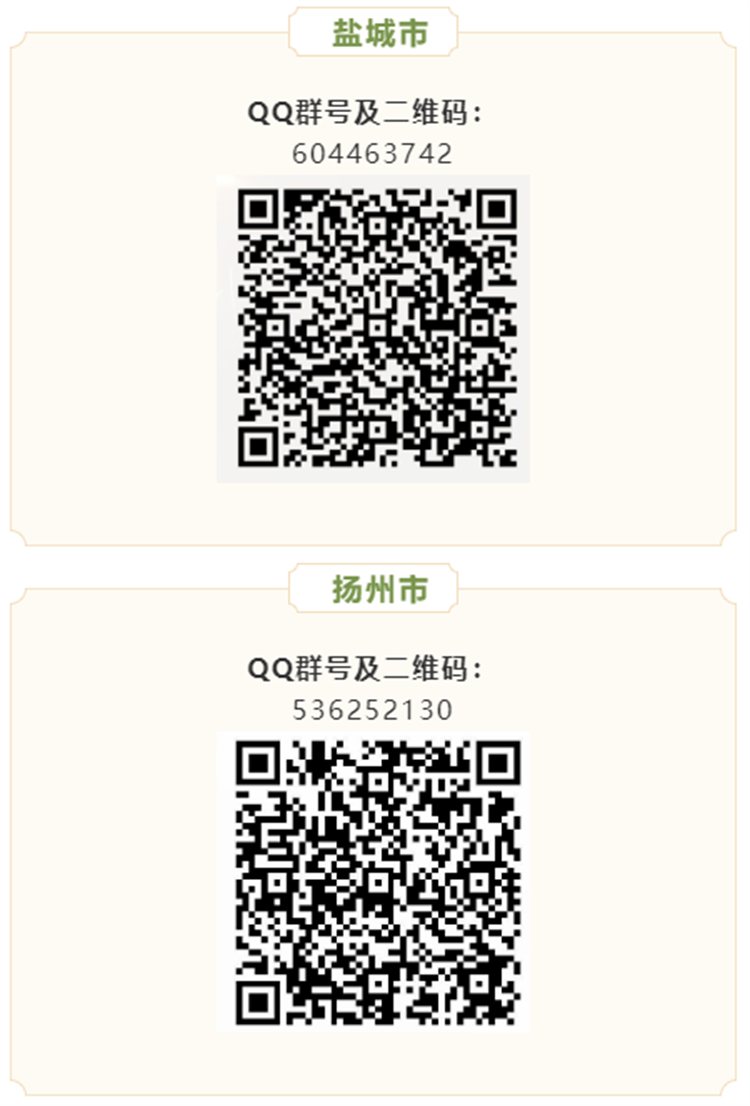 盐城市

QQ群号及二维码：
604463742

扬州市

QQ群号及二维码：
536252130