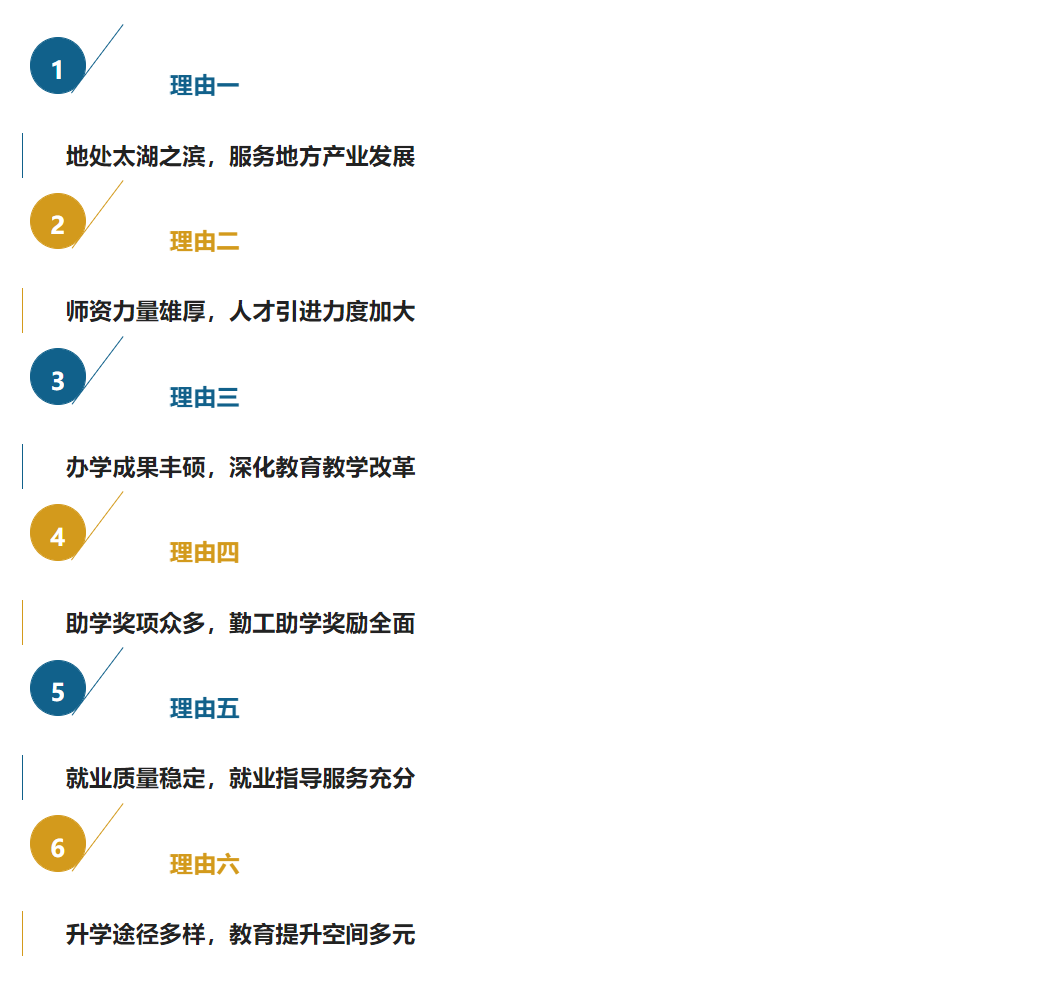 1

理由一

地处太湖之滨，服务地方产业发展

2

理由二

师资力量雄厚，人才引进力度加大

3

理由三

办学成果丰硕，深化教育教学改革

4

理由四

助学奖项众多，勤工助学奖励全面

5

理由五

就业质量稳定，就业指导服务充分

6

理由六

升学途径多样，教育提升空间多元