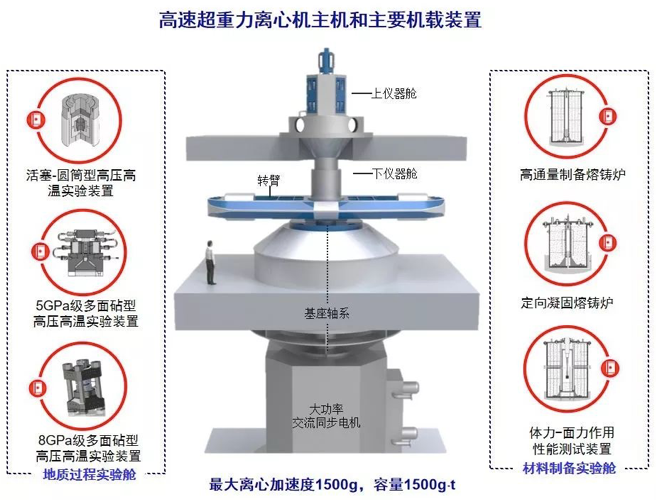 高速超重力离心机主机和主要机载装置

活塞-圆筒型高压高温实验装置

5GPa级多面砧型高压高温实验装置

8GPa级多面砧型高压高温实验装置

地质过程实验舱

上仪器舱

转臂

下仪器舱

基座轴系

大功率交流同步电机

高通量制备熔铸炉

定向凝固熔铸炉

体力-面力作用性能测试装置

材料制备实验舱

最大离心加速度1500g，容量1500g·t